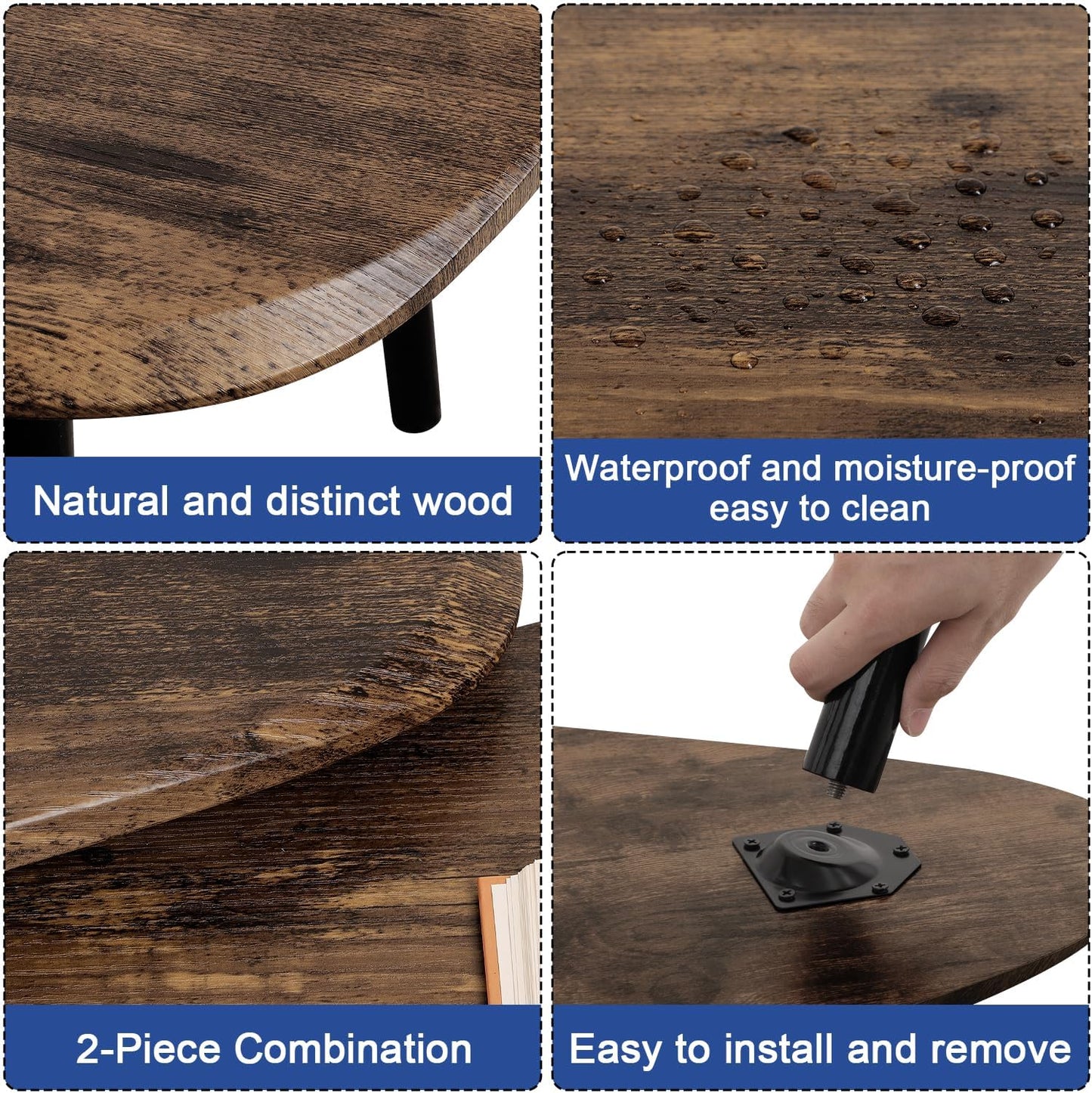 Natural and distinct wood

Waterproof and moisture-proof
easy to clean

2-Piece Combination

Easy to install and remove