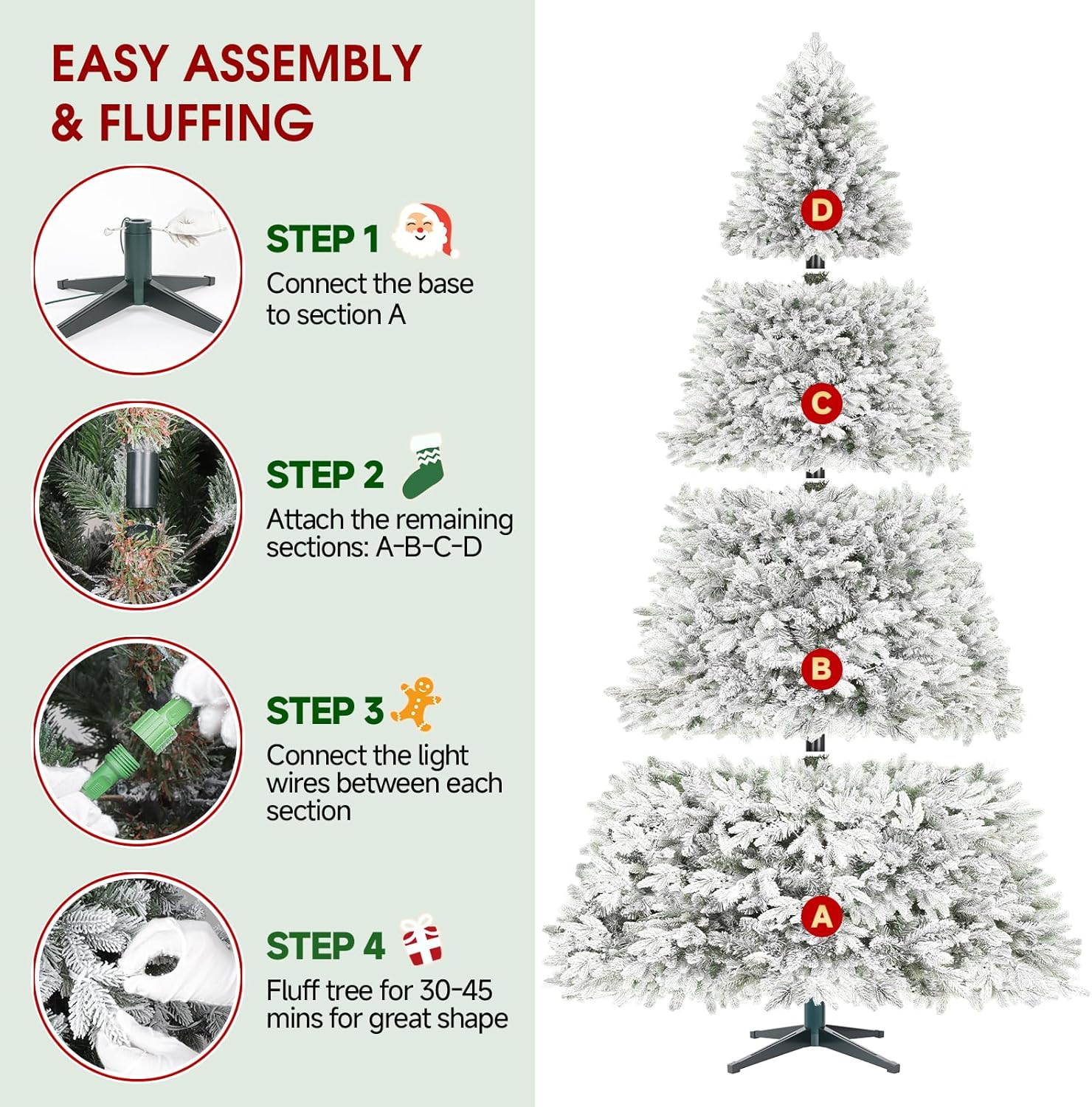 EASY ASSEMBLY & FLUFFING

STEP 1

Connect the base to section A

STEP 2

Attach the remaining sections: A-B-C-D

STEP 3

Connect the light wires between each section

STEP 4

Fluff tree for 30-45 mins for great shape

D

C

B

A