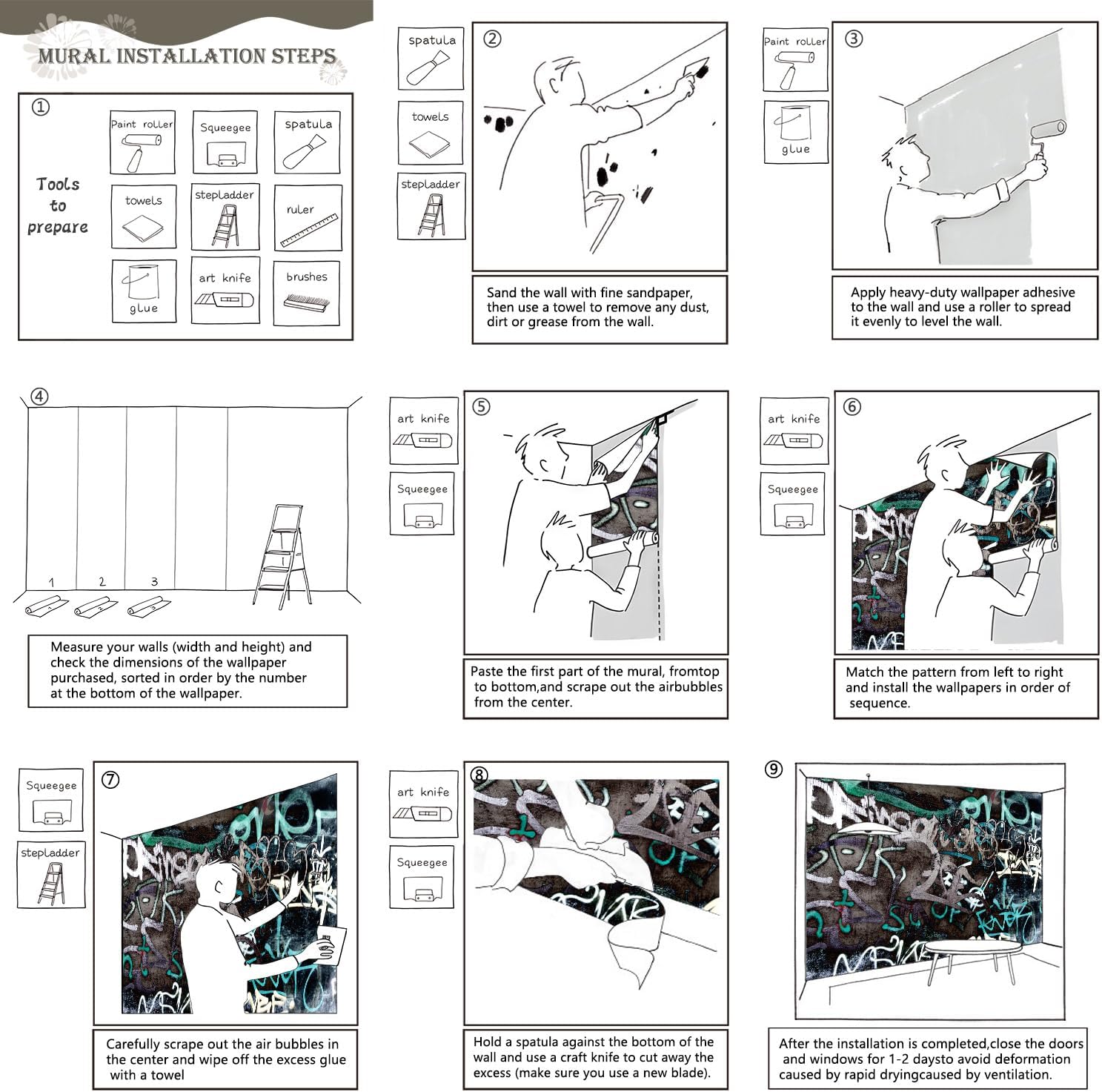 MURAL INSTALLATION STEPS

①

Tools to prepare

Paint roller
Squeegee
spatula
towels
stepladder
ruler
glue
art knife
brushes

spatula
towels
stepladder

②

Sand the wall with fine sandpaper, then use a towel to remove any dust, dirt or grease from the wall.

Paint roller
glue

③

Apply heavy-duty wallpaper adhesive to the wall and use a roller to spread it evenly to level the wall.

④

1
2
3

Measure your walls (width and height) and check the dimensions of the wallpaper purchased, sorted in order by the number at the bottom of the wallpaper.

art knife
Squeegee

⑤

Paste the first part of the mural, fromtop to bottom,and scrape out the airbubbles from the center.

art knife
Squeegee

⑥

Match the pattern from left to right and install the wallpapers in order of sequence.

Squeegee
stepladder

⑦

Carefully scrape out the air bubbles in the center and wipe off the excess glue with a towel

art knife
Squeegee

⑧

Hold a spatula against the bottom of the wall and use a craft knife to cut away the excess (make sure you use a new blade).

⑨

After the installation is completed,close the doors and windows for 1-2 daysto avoid deformation caused by rapid dryingcaused by ventilation.