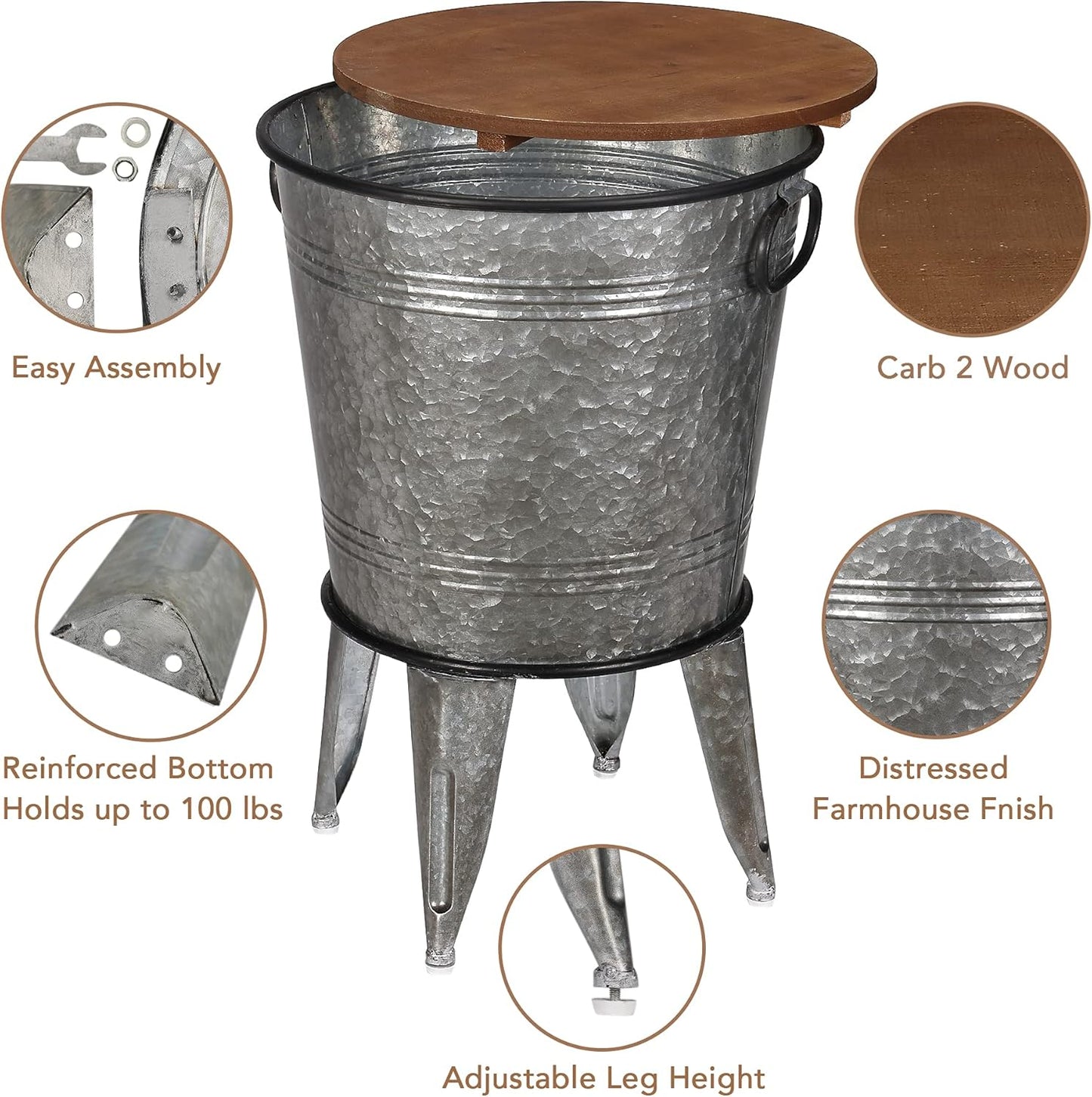 Easy Assembly

Carb 2 Wood

Reinforced Bottom Holds up to 100 lbs

Distressed Farmhouse Fnish

Adjustable Leg Height