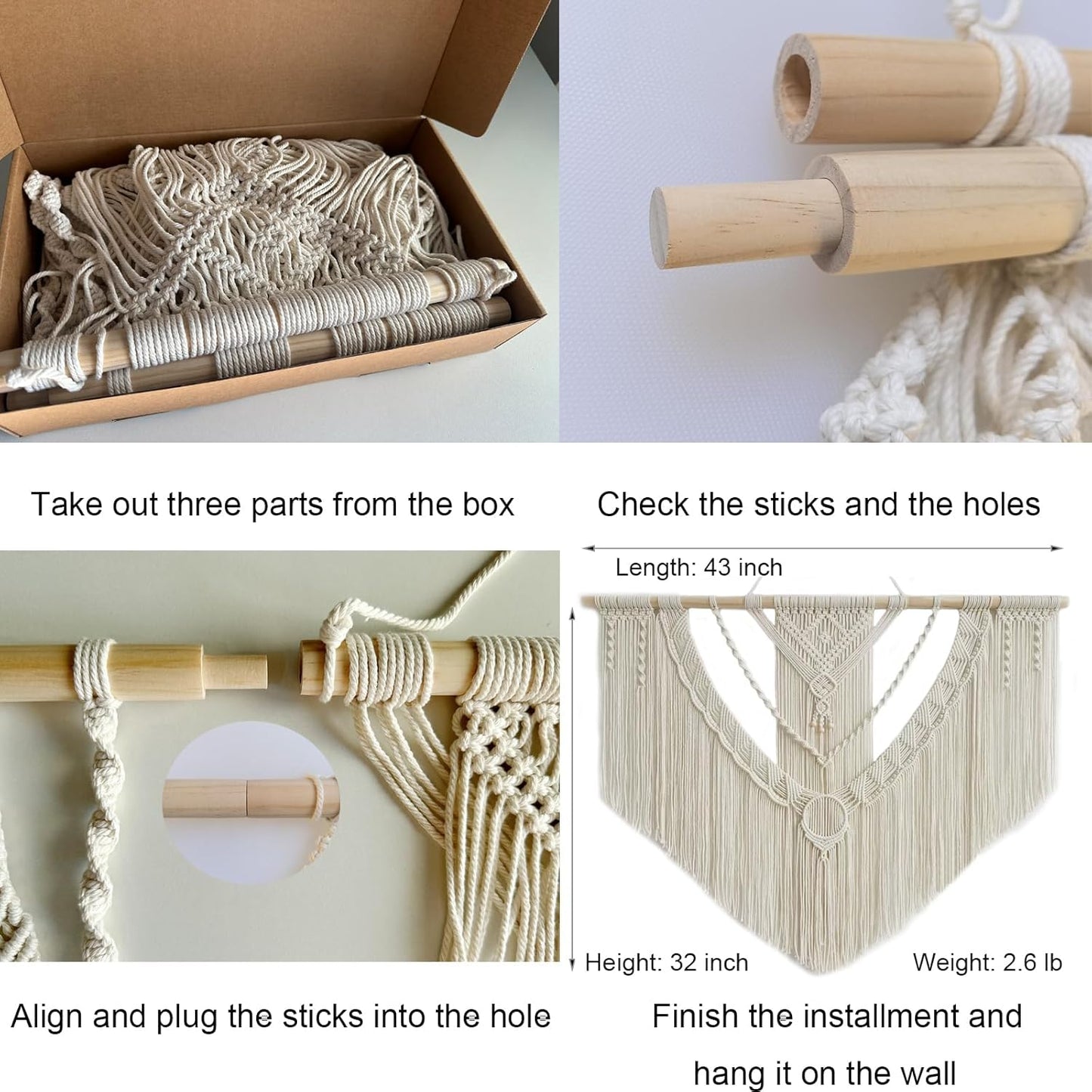 Take out three parts from the box

Check the sticks and the holes

Length: 43 inch

Height: 32 inch

Weight: 2.6 lb

Align and plug the sticks into the hole

Finish the installment and hang it on the wall