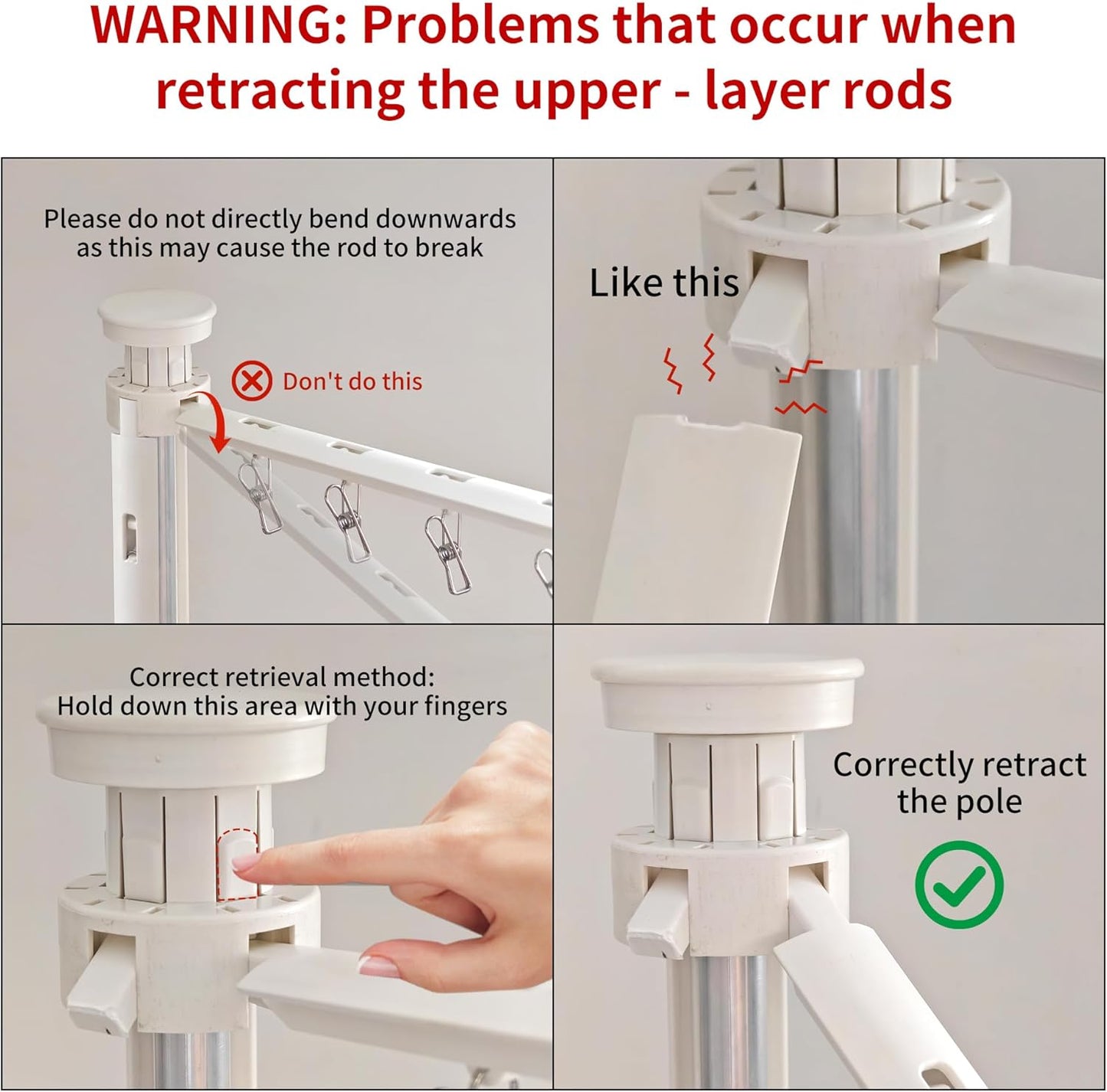 WARNING: Problems that occur when retracting the upper - layer rods

Please do not directly bend downwards as this may cause the rod to break

Don't do this

Like this

Correct retrieval method: Hold down this area with your fingers

Correctly retract the pole