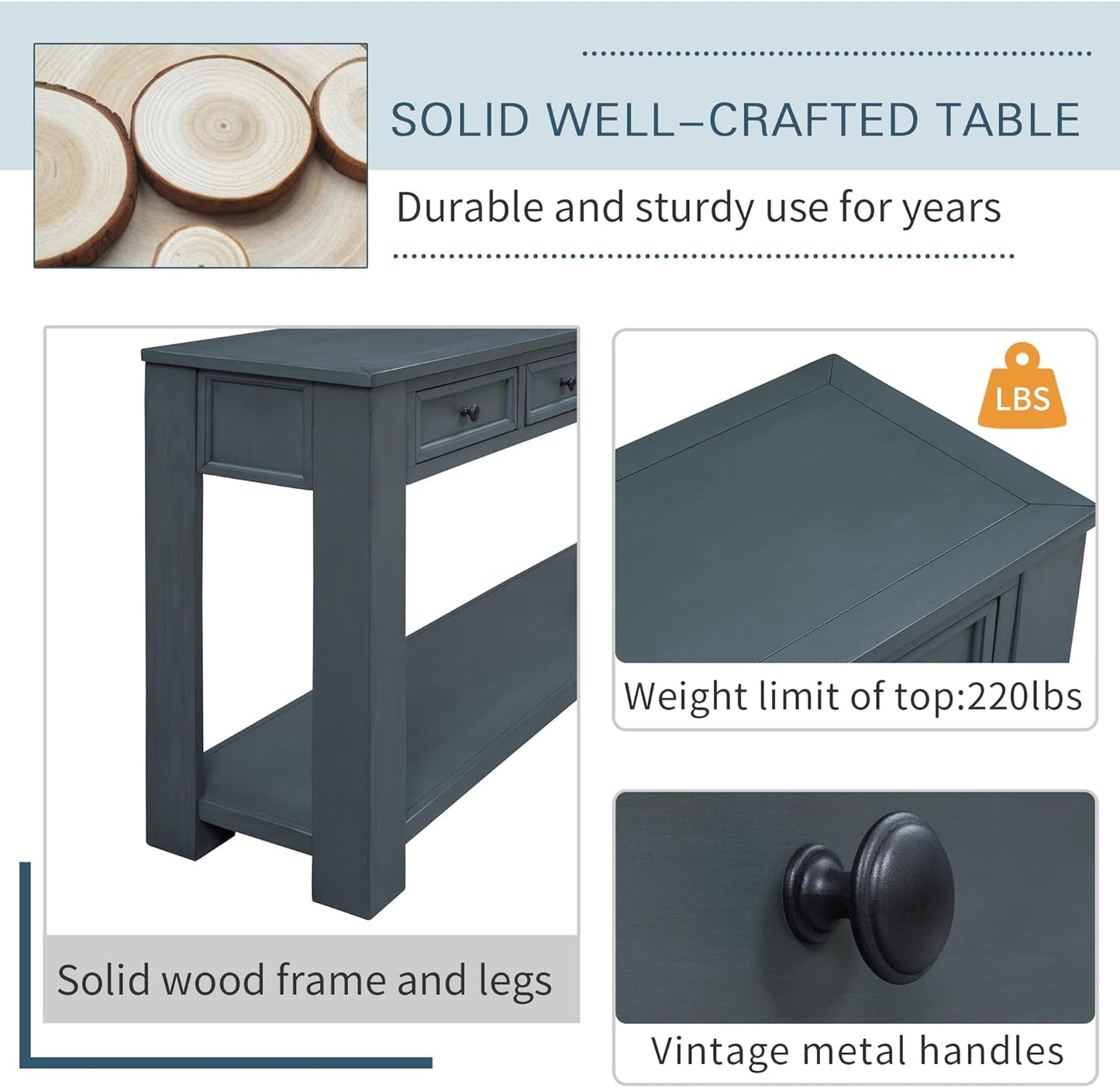 SOLID WELL–CRAFTED TABLE

Durable and sturdy use for years

LBS

Weight limit of top:220lbs

Solid wood frame and legs

Vintage metal handles