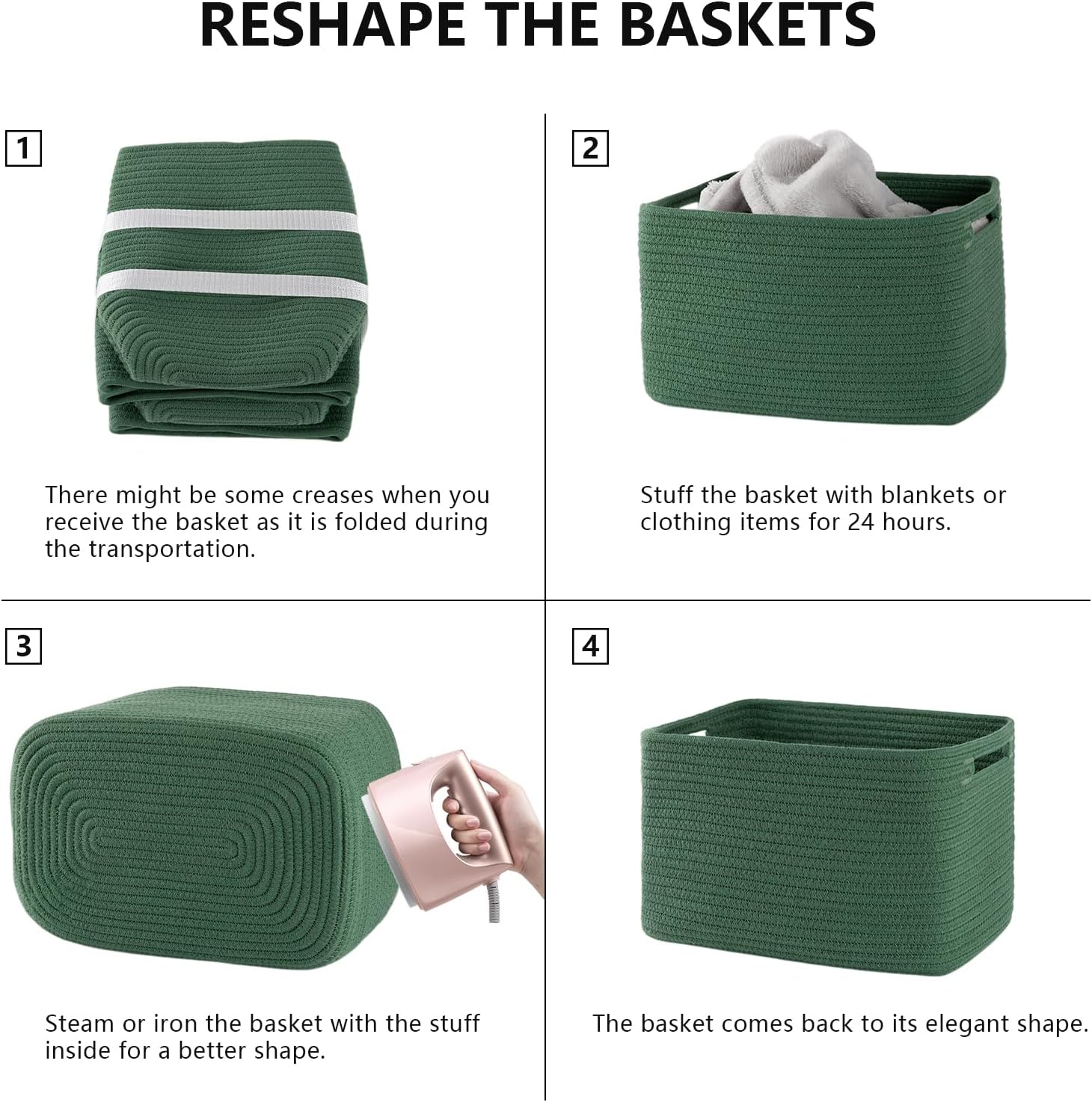 RESHAPE THE BASKETS

1

There might be some creases when you receive the basket as it is folded during the transportation.

2

Stuff the basket with blankets or clothing items for 24 hours.

3

Steam or iron the basket with the stuff inside for a better shape.

4

The basket comes back to its elegant shape.