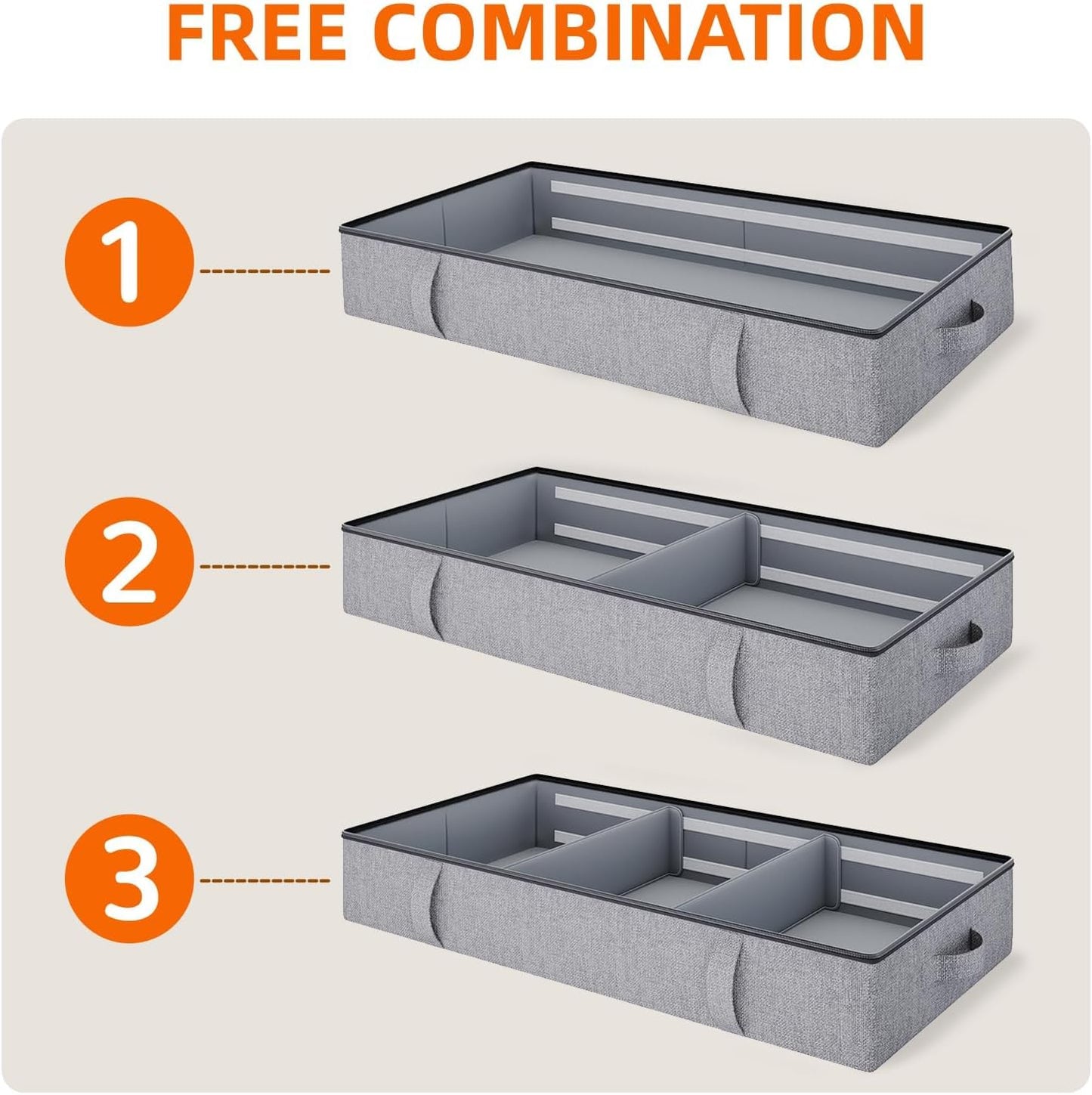 FREE COMBINATION

1

2

3