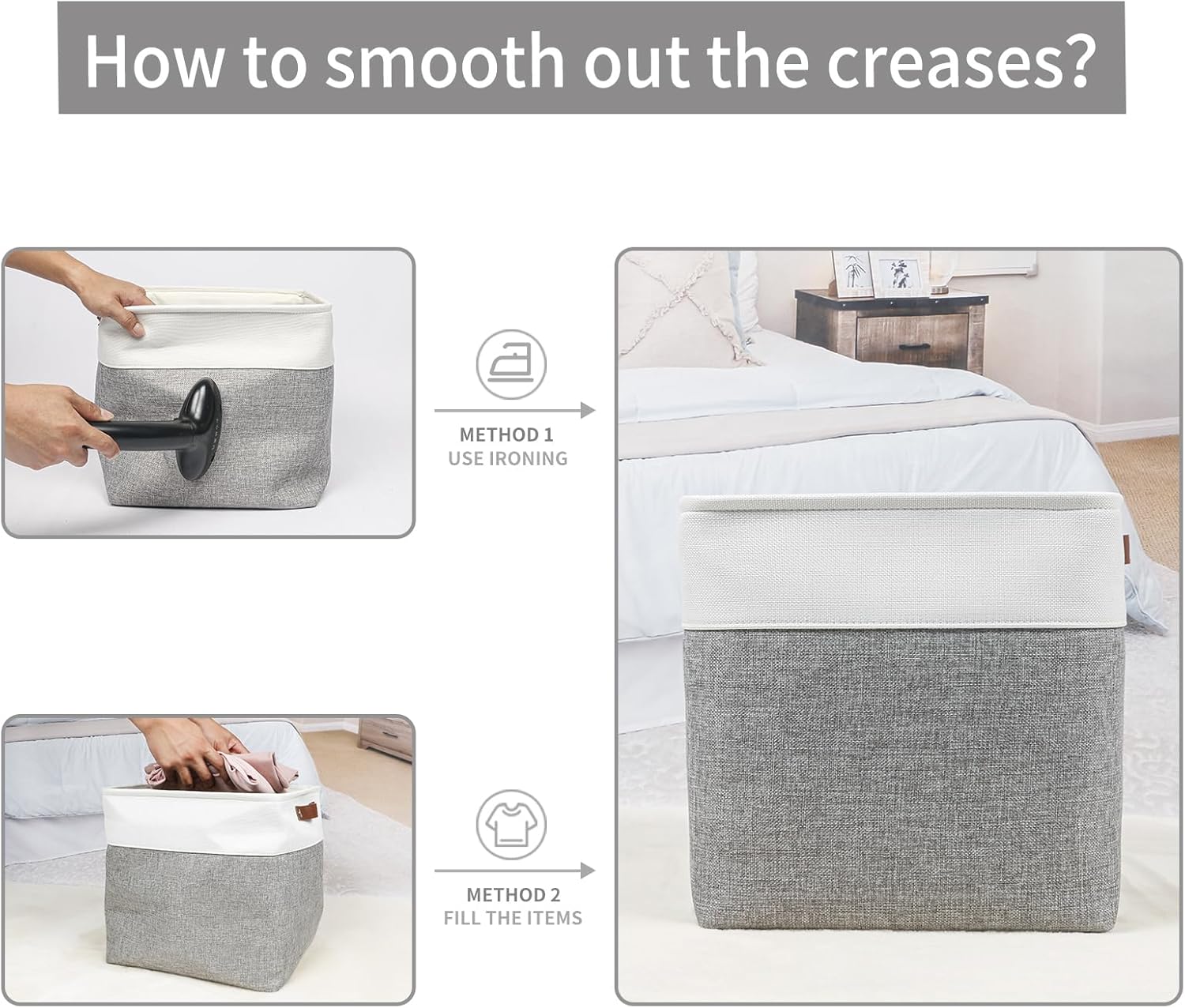 How to smooth out the creases?

METHOD 1
USE IRONING

METHOD 2
FILL THE ITEMS