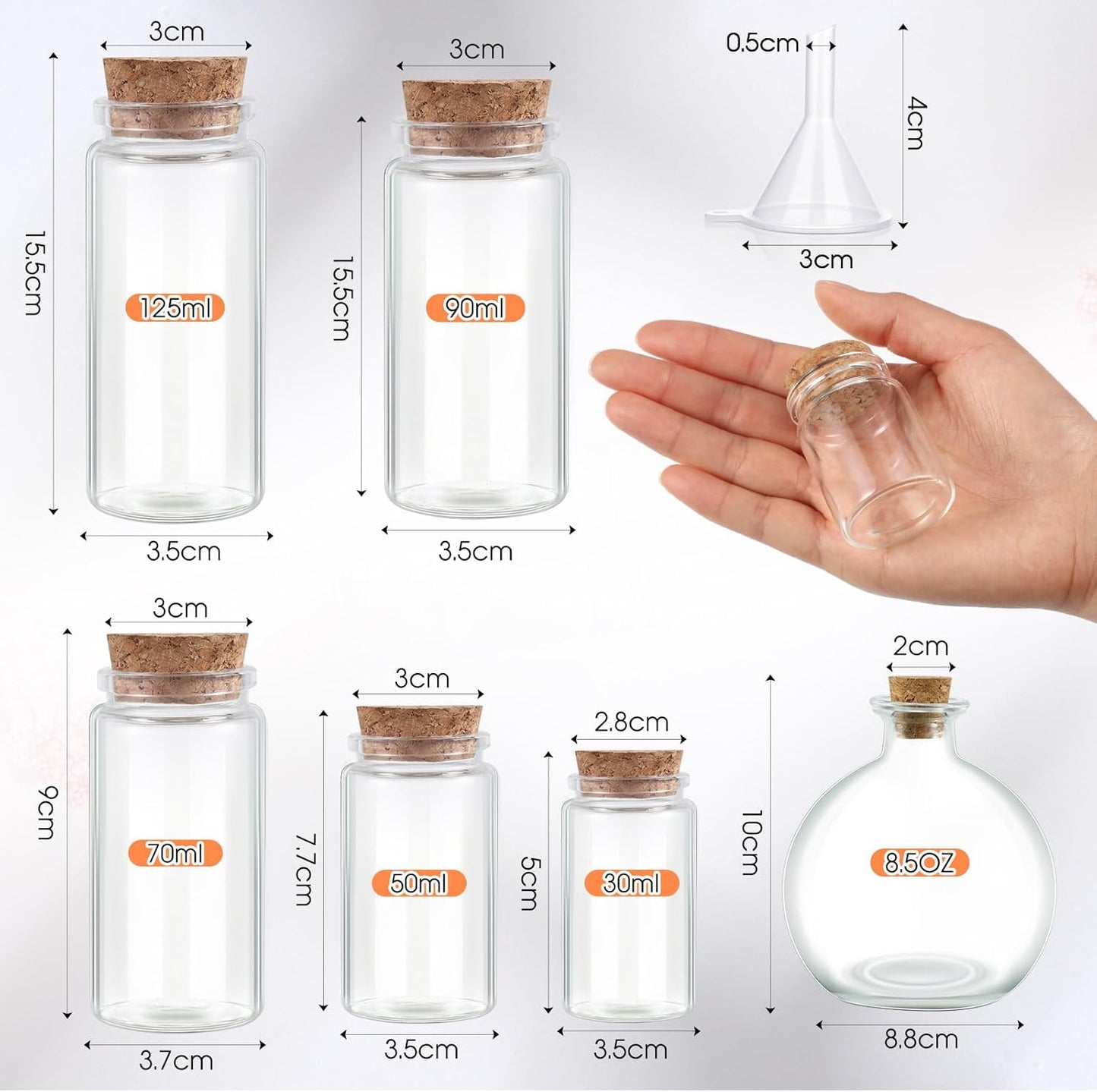 3cm
15.5cm
125ml
3.5cm

3cm
15.5cm
90ml
3.5cm

0.5cm
4cm
3cm

3cm
9cm
70ml
3.7cm

3cm
7.7cm
50ml
3.5cm

2.8cm
5cm
30ml
3.5cm

2cm
10cm
8.5OZ
8.8cm