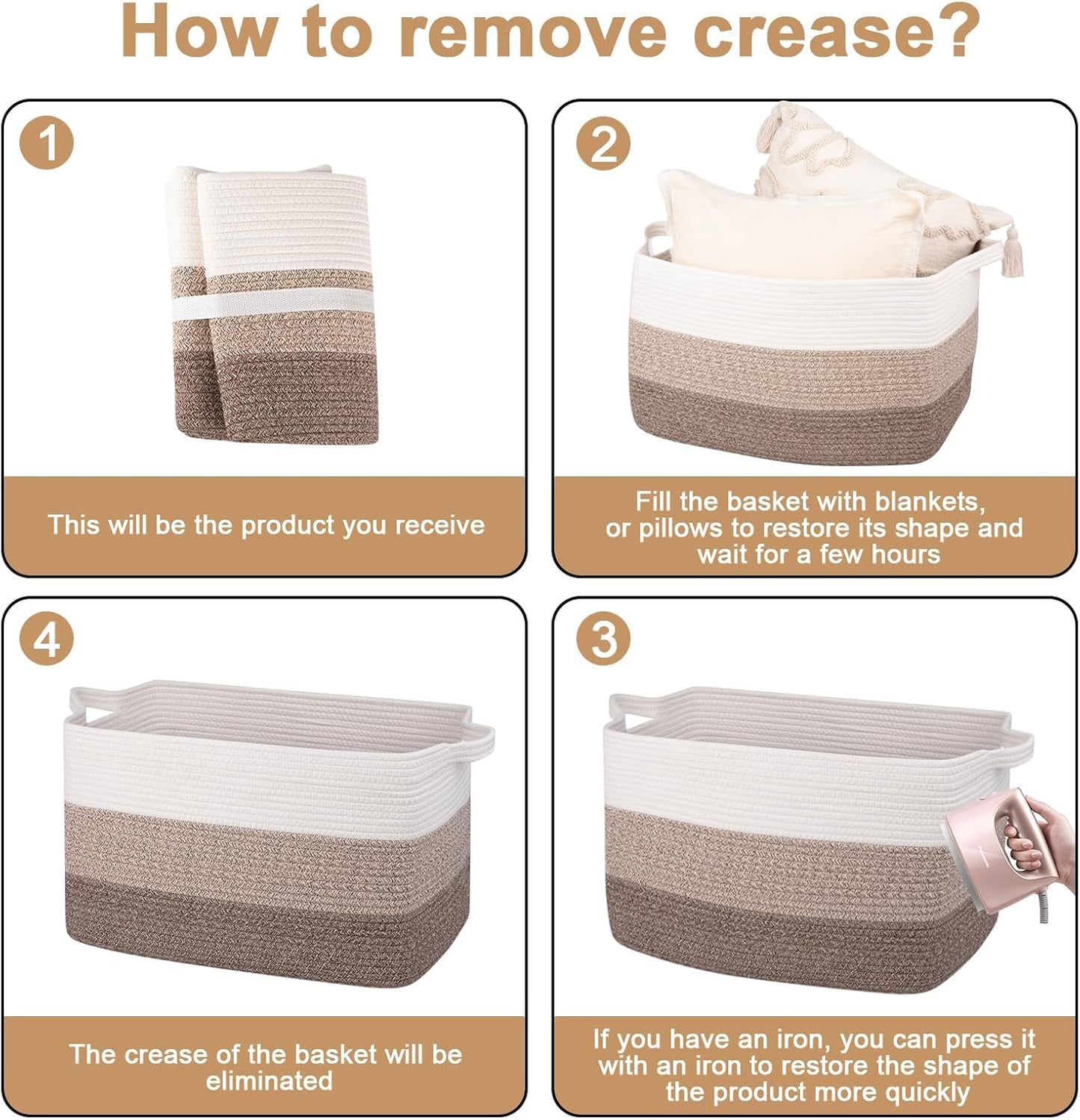 How to remove crease?

1

This will be the product you receive

2

Fill the basket with blankets, or pillows to restore its shape and wait for a few hours

4

The crease of the basket will be eliminated

3

If you have an iron, you can press it with an iron to restore the shape of the product more quickly