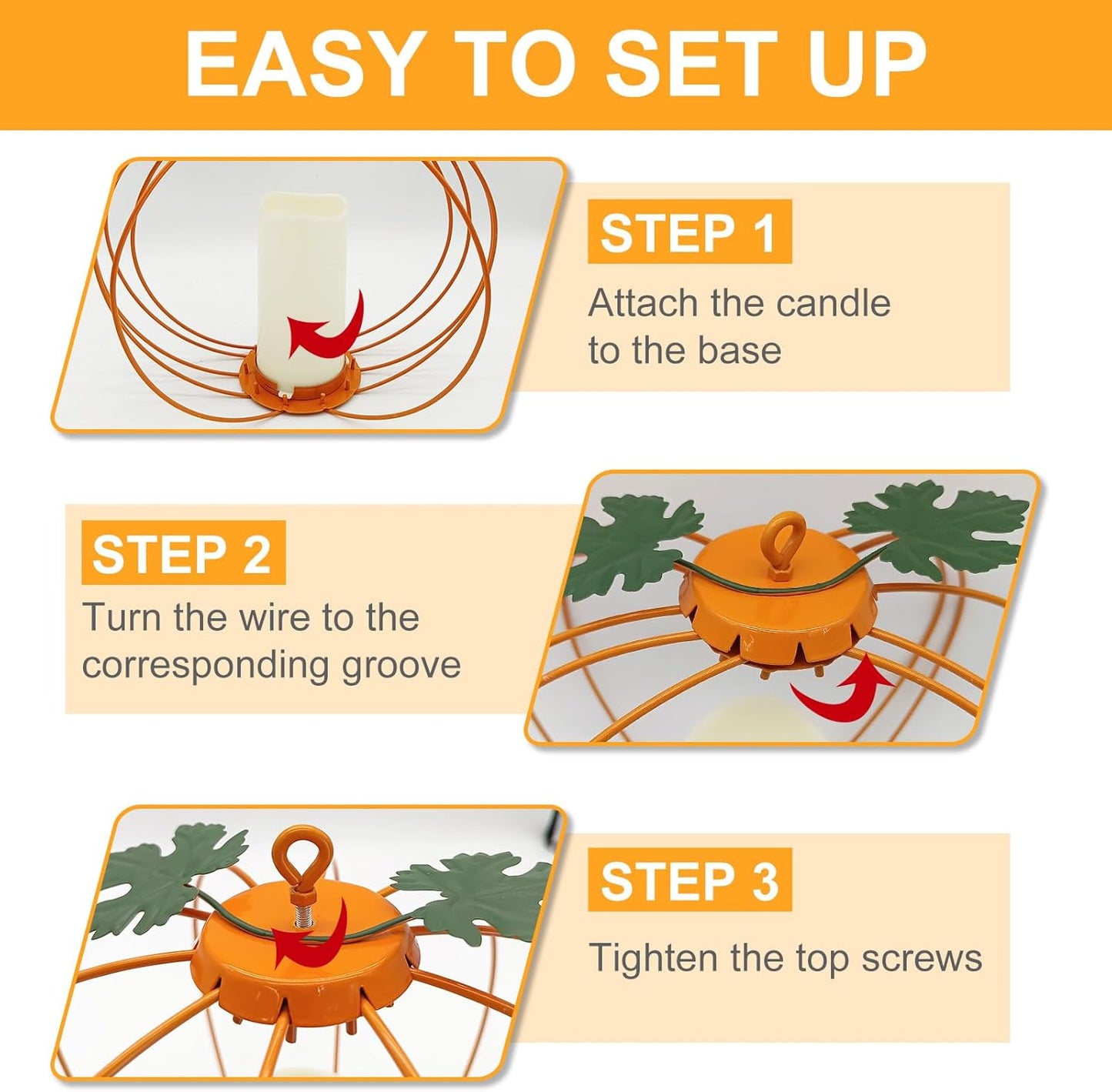 EASY TO SET UP

STEP 1
Attach the candle to the base

STEP 2
Turn the wire to the corresponding groove

STEP 3
Tighten the top screws