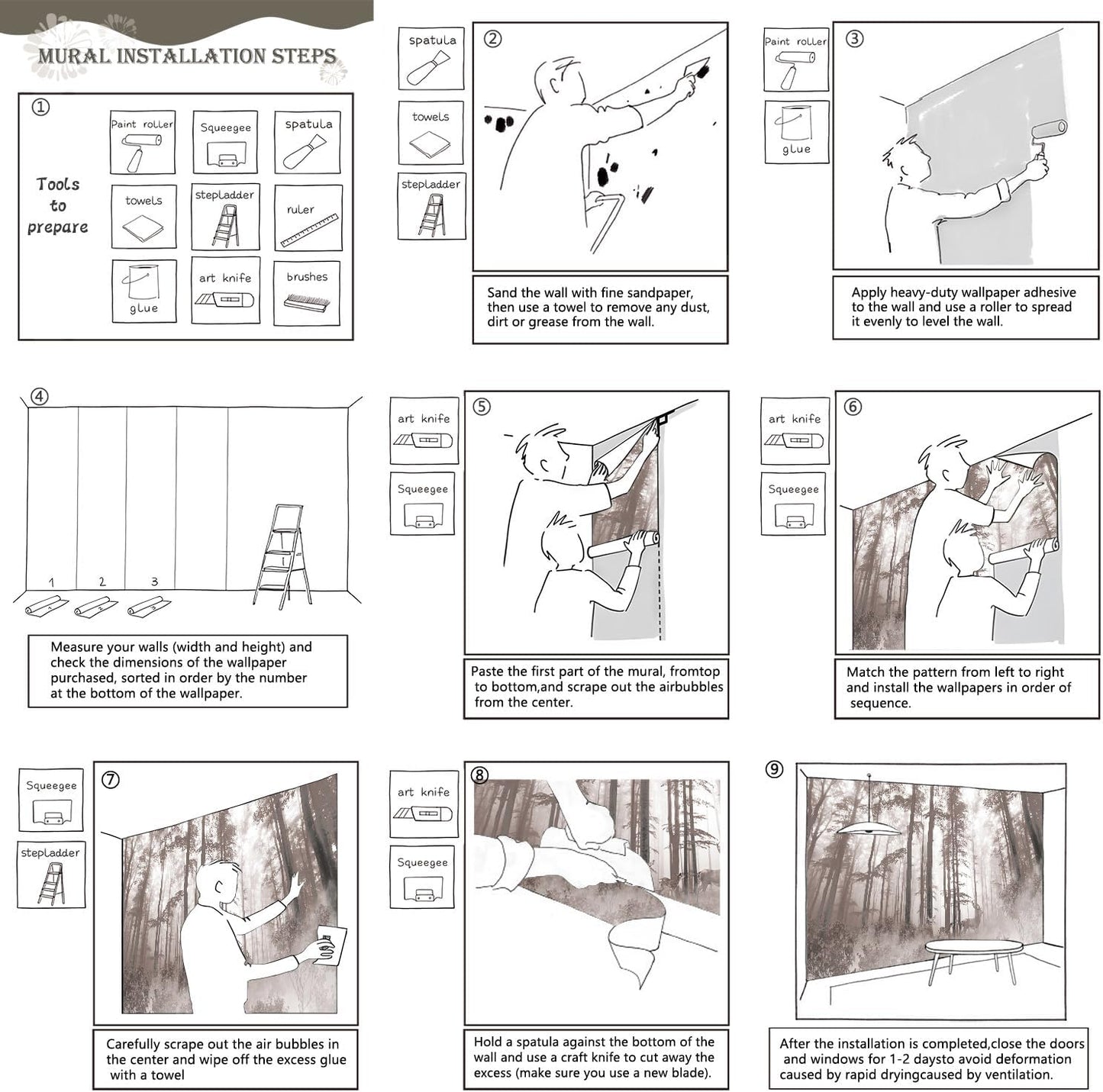 MURAL INSTALLATION STEPS

①

Tools to prepare

Paint roller
Squeegee
spatula
towels
stepladder
ruler
glue
art knife
brushes

spatula
towels
stepladder

②

Sand the wall with fine sandpaper, then use a towel to remove any dust, dirt or grease from the wall.

Paint roller
glue

③

Apply heavy-duty wallpaper adhesive to the wall and use a roller to spread it evenly to level the wall.

④

1
2
3

Measure your walls (width and height) and check the dimensions of the wallpaper purchased, sorted in order by the number at the bottom of the wallpaper.

art knife
Squeegee

⑤

Paste the first part of the mural, fromtop to bottom,and scrape out the airbubbles from the center.

art knife
Squeegee

⑥

Match the pattern from left to right and install the wallpapers in order of sequence.

Squeegee
stepladder

⑦

Carefully scrape out the air bubbles in the center and wipe off the excess glue with a towel

art knife
Squeegee

⑧

Hold a spatula against the bottom of the wall and use a craft knife to cut away the excess (make sure you use a new blade).

⑨

After the installation is completed,close the doors and windows for 1-2 daysto avoid deformation caused by rapid dryingcaused by ventilation.