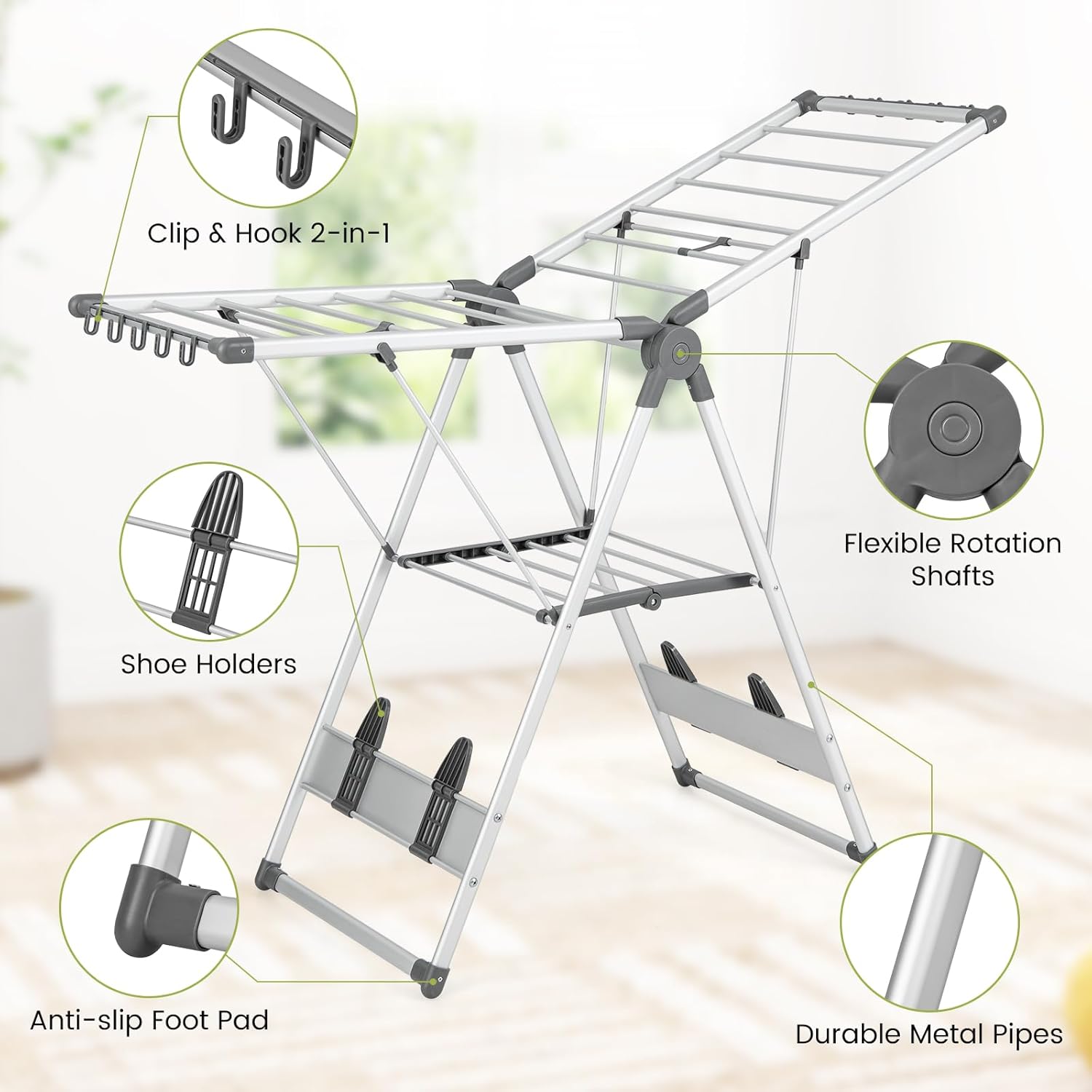 Clip & Hook 2-in-1

Flexible Rotation Shafts

Shoe Holders

Anti-slip Foot Pad

Durable Metal Pipes