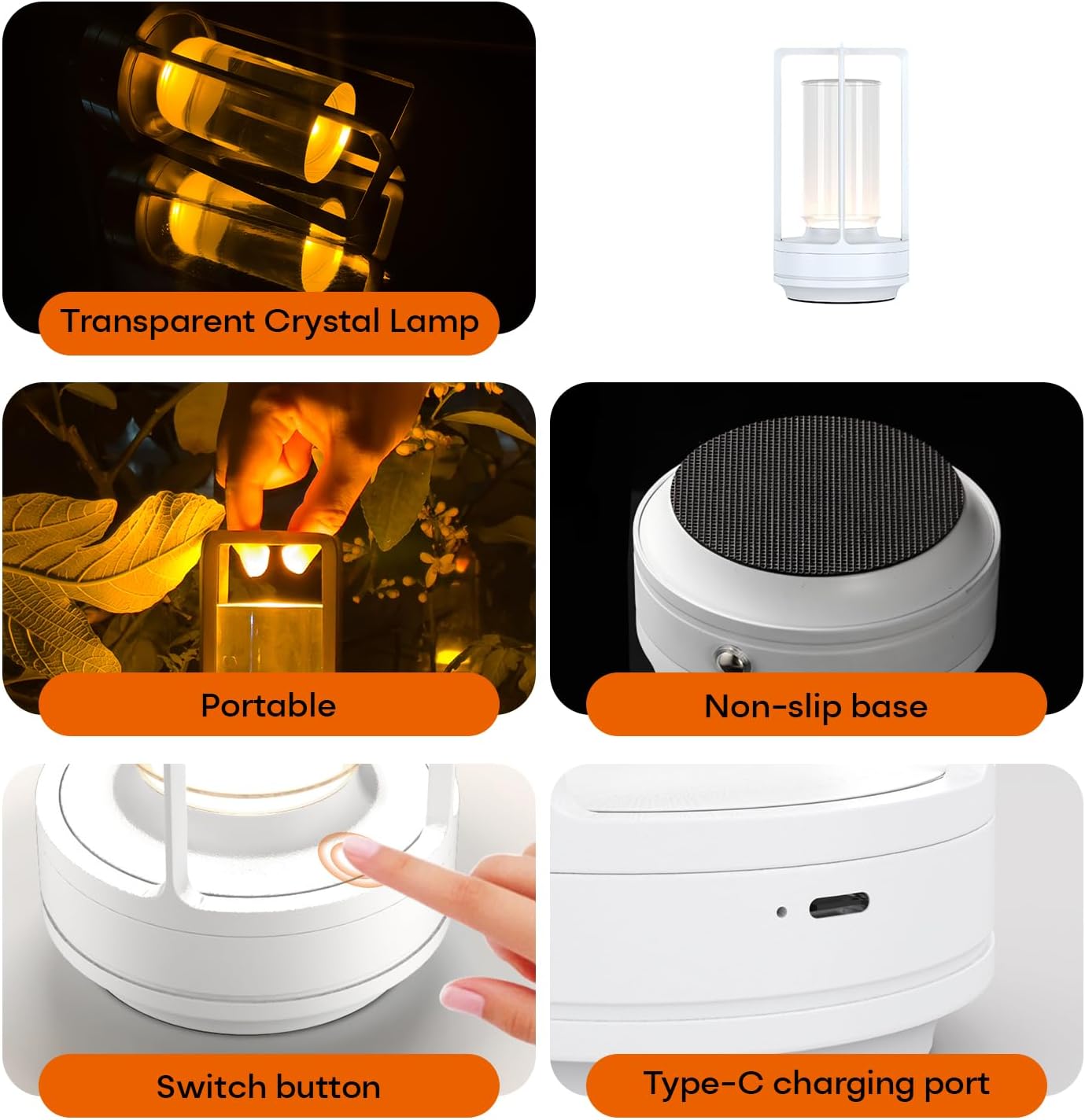 Transparent Crystal Lamp

Portable

Non-slip base

Switch button

Type-C charging port