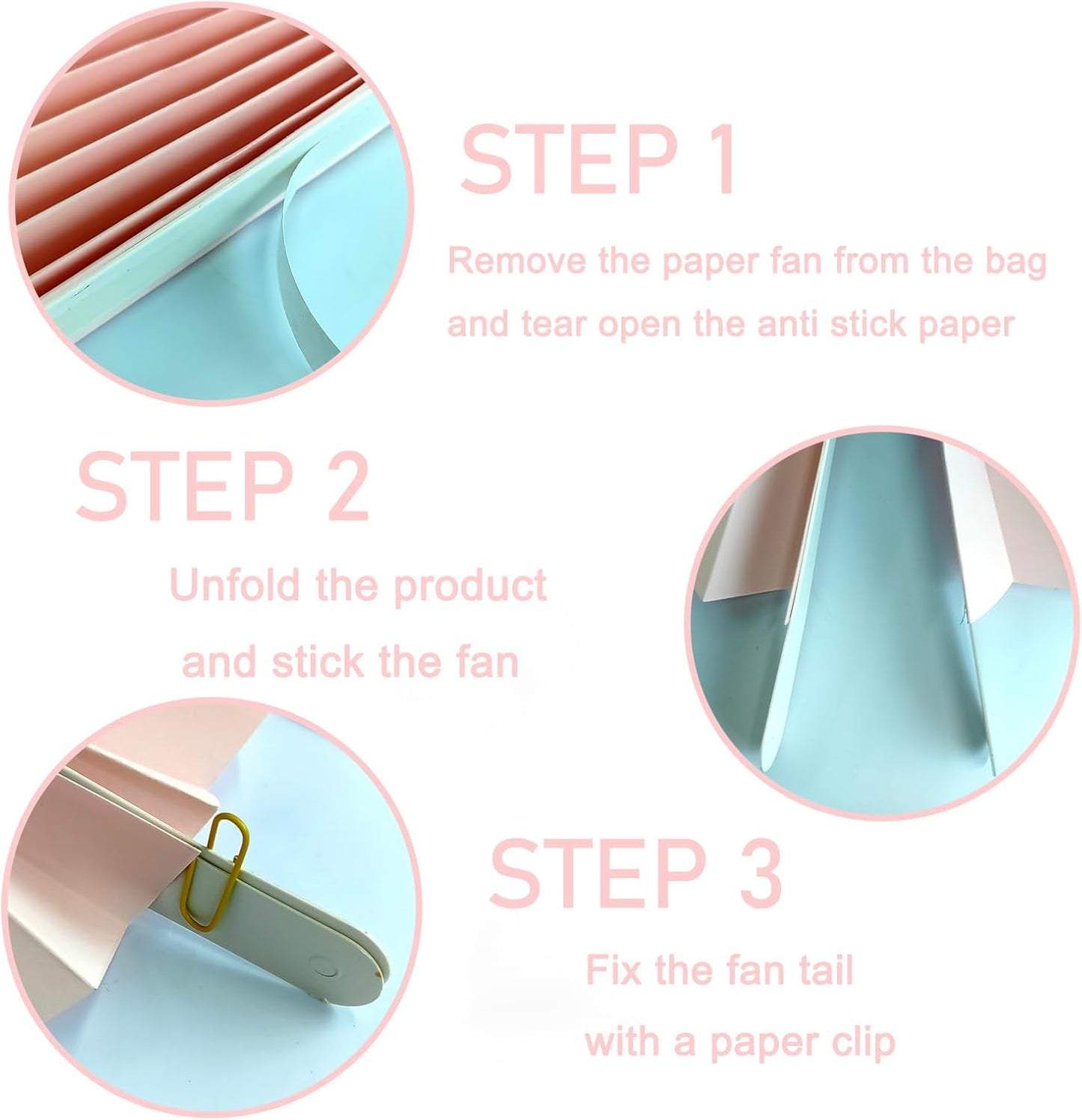 STEP 1

Remove the paper fan from the bag and tear open the anti stick paper

STEP 2

Unfold the product and stick the fan

STEP 3

Fix the fan tail with a paper clip