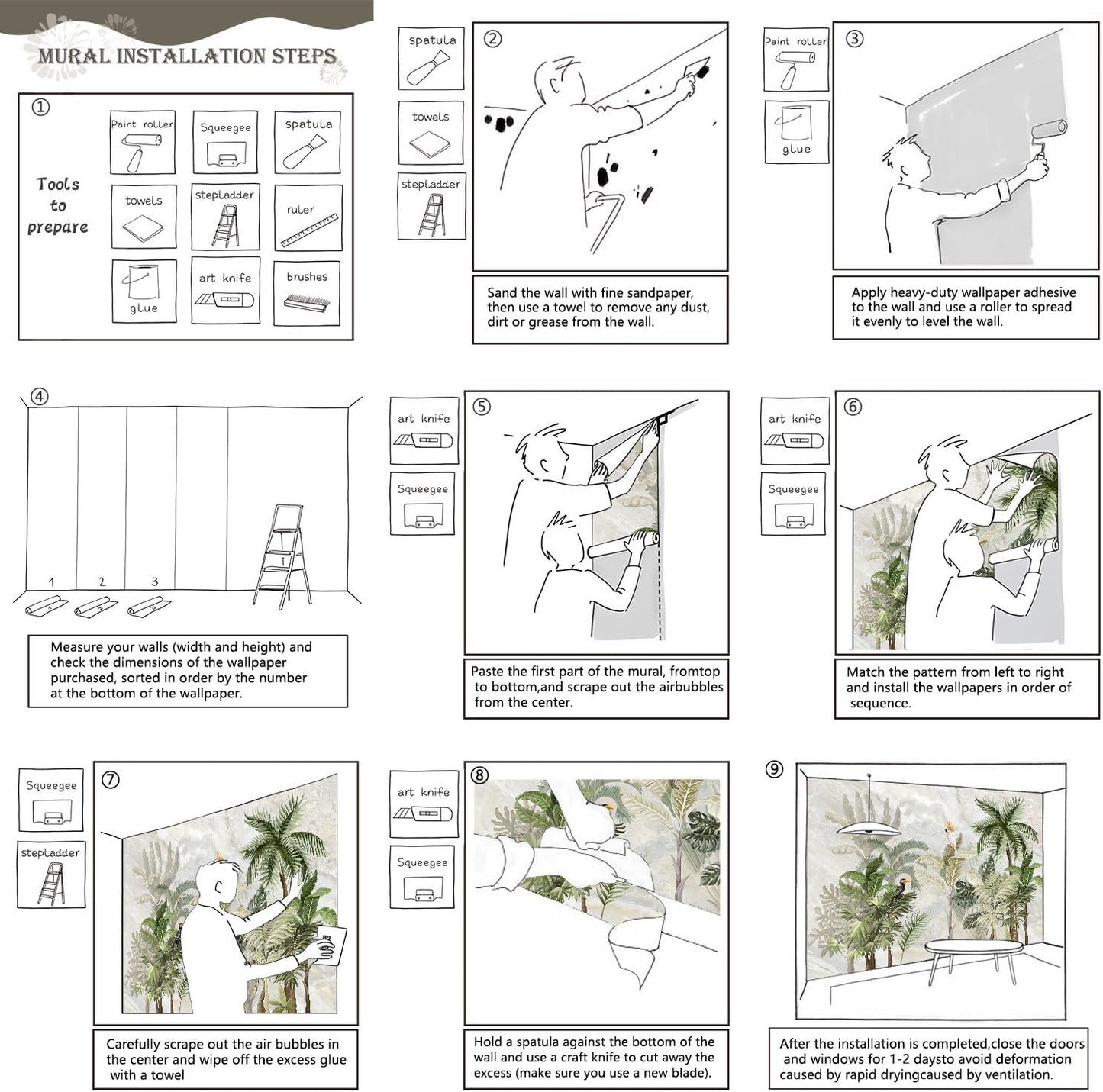 MURAL INSTALLATION STEPS

①

Tools to prepare

Paint roller

Squeegee

spatula

towels

stepladder

ruler

glue

art knife

brushes

spatula

towels

stepladder

②

Sand the wall with fine sandpaper, then use a towel to remove any dust, dirt or grease from the wall.

Paint roller

glue

③

Apply heavy-duty wallpaper adhesive to the wall and use a roller to spread it evenly to level the wall.

④

1

2

3

Measure your walls (width and height) and check the dimensions of the wallpaper purchased, sorted in order by the number at the bottom of the wallpaper.

art knife

Squeegee

⑤

Paste the first part of the mural, fromtop to bottom,and scrape out the airbubbles from the center.

art knife

Squeegee

⑥

Match the pattern from left to right and install the wallpapers in order of sequence.

Squeegee

stepladder

⑦

Carefully scrape out the air bubbles in the center and wipe off the excess glue with a towel

art knife

Squeegee

⑧

Hold a spatula against the bottom of the wall and use a craft knife to cut away the excess (make sure you use a new blade).

⑨

After the installation is completed,close the doors and windows for 1-2 daysto avoid deformation caused by rapid dryingcaused by ventilation.