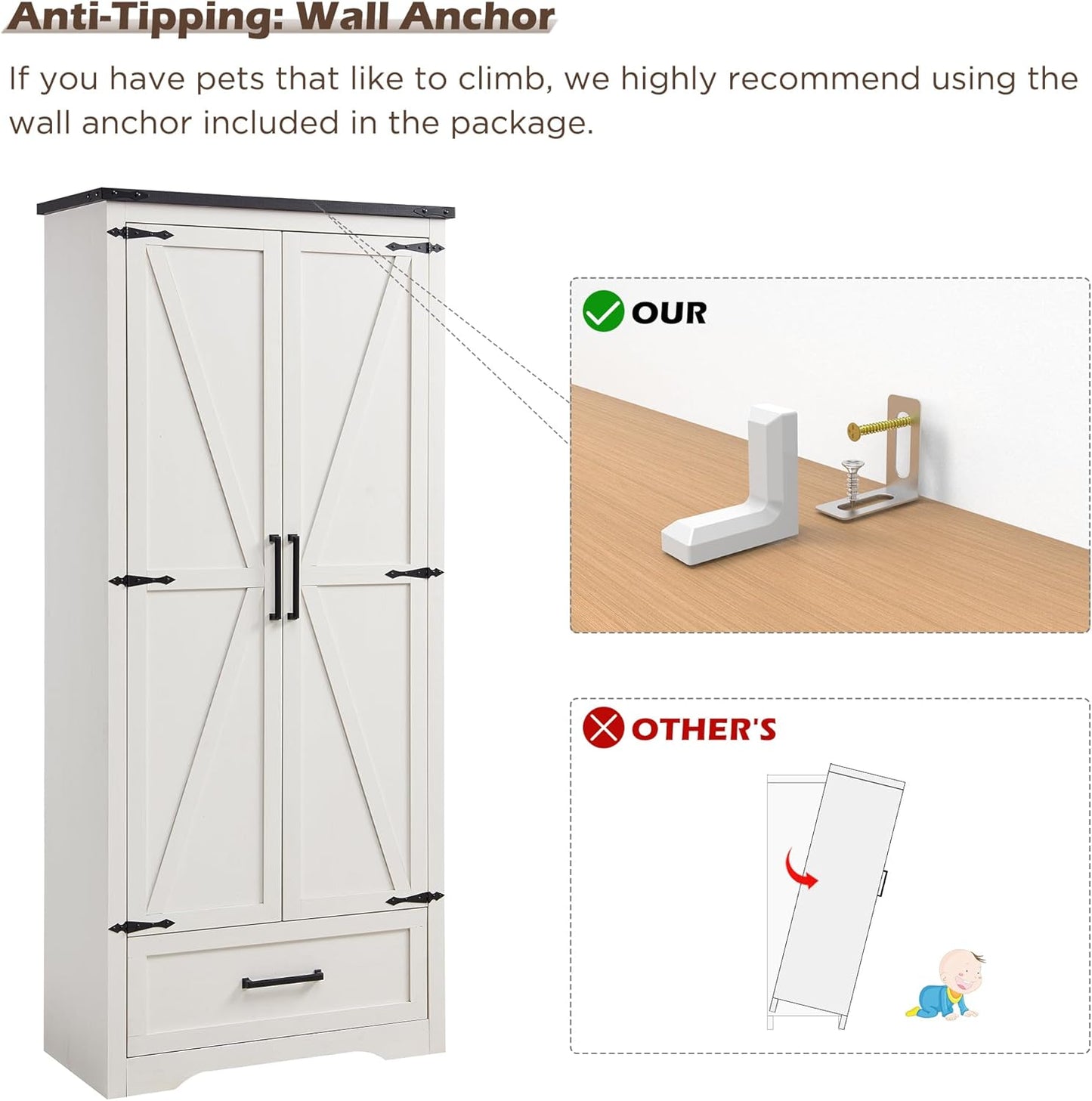 Anti-Tipping: Wall Anchor

If you have pets that like to climb, we highly recommend using the wall anchor included in the package.

OUR

OTHER'S